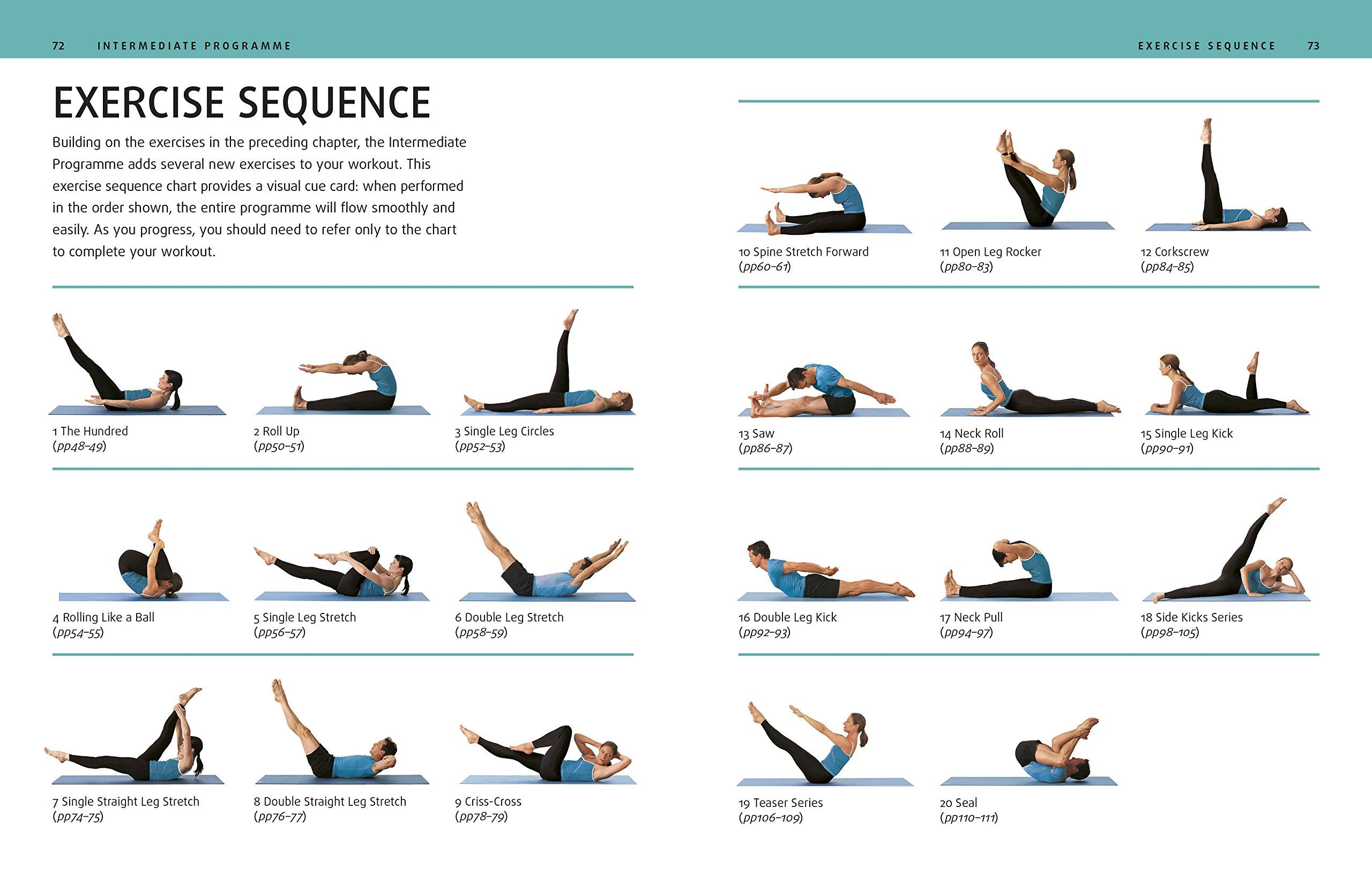 72 INTERMEDIATE PROGRAMME

EXERCISE SEQUENCE

Building on the exercises in the preceding chapter, the Intermediate Programme adds several new exercises to your workout. This exercise sequence chart provides a visual cue card: when performed in the order shown, the entire programme will flow smoothly and easily. As you progress, you should need to refer only to the chart to complete your workout.

1 The Hundred
(pp48–49)

2 Roll Up
(pp50–51)

3 Single Leg Circles
(pp52–53)

4 Rolling Like a Ball
(pp54–55)

5 Single Leg Stretch
(pp56–57)

6 Double Leg Stretch
(pp58–59)

7 Single Straight Leg Stretch
(pp74–75)

8 Double Straight Leg Stretch
(pp76–77)

9 Criss-Cross
(pp78–79)

EXERCISE SEQUENCE 73

10 Spine Stretch Forward
(pp60–61)

11 Open Leg Rocker
(pp80–83)

12 Corkscrew
(pp84–85)

13 Saw
(pp86–87)

14 Neck Roll
(pp88–89)

15 Single Leg Kick
(pp90–91)

16 Double Leg Kick
(pp92–93)

17 Neck Pull
(pp94–97)

18 Side Kicks Series
(pp98–105)

19 Teaser Series
(pp106–109)

20 Seal
(pp110–111)